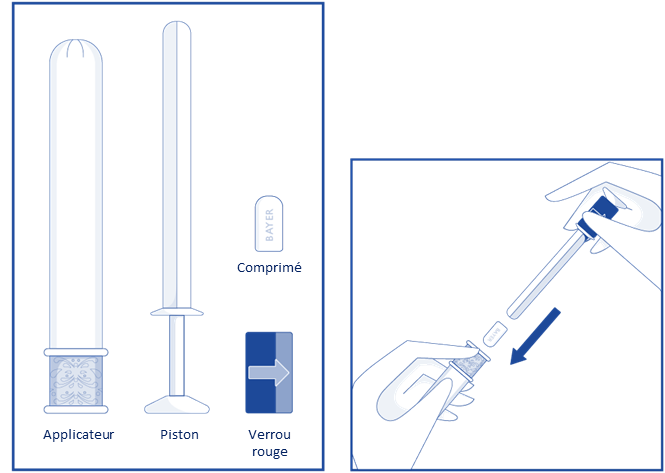 BAYER

Comprimé

Applicateur

Piston

Verrou rouge

BAYER